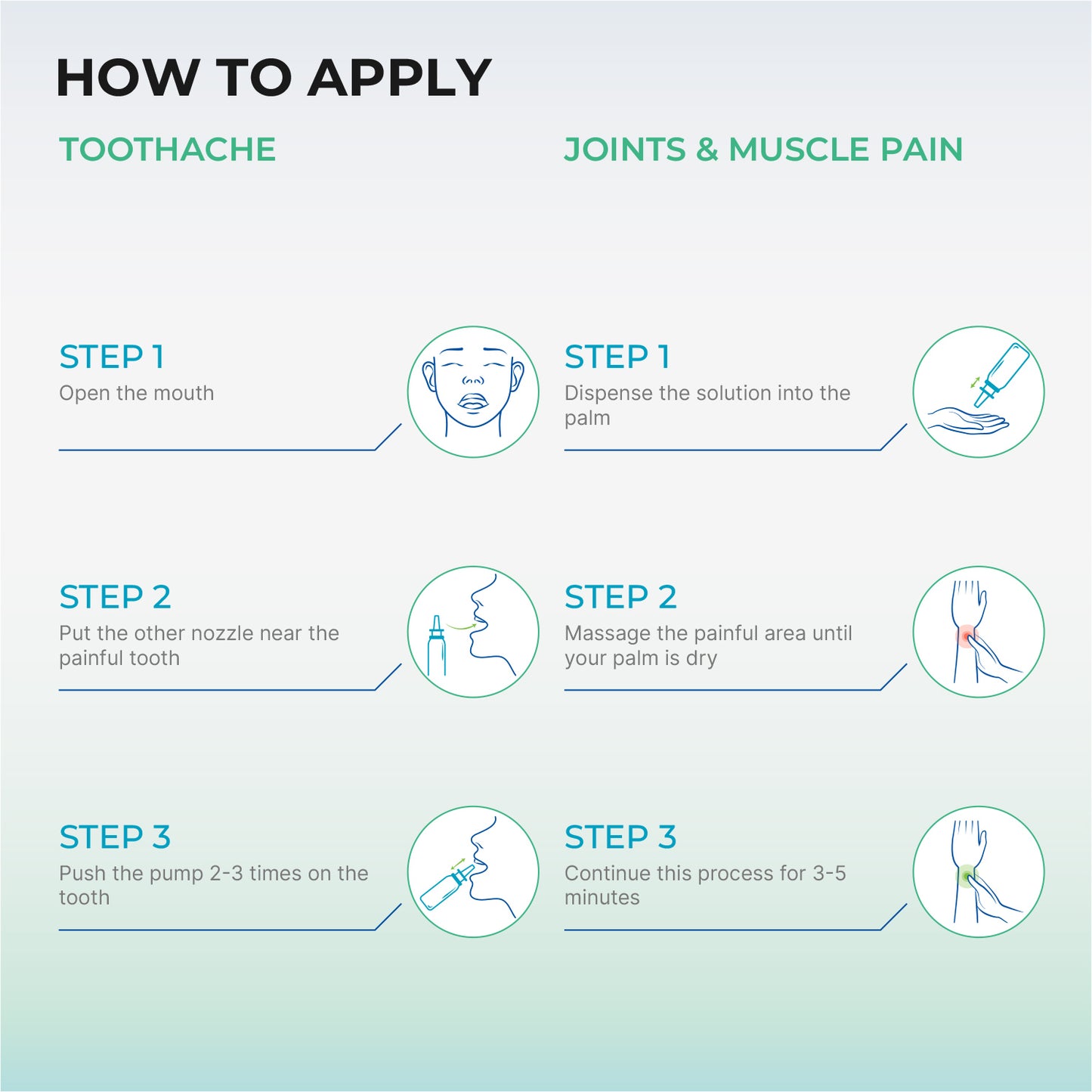 HOW TO APPLY

TOOTHACHE

STEP 1
Open the mouth

STEP 2
Put the other nozzle near the painful tooth

STEP 3
Push the pump 2-3 times on the tooth

JOINTS & MUSCLE PAIN

STEP 1
Dispense the solution into the palm

STEP 2
Massage the painful area until your palm is dry

STEP 3
Continue this process for 3-5 minutes