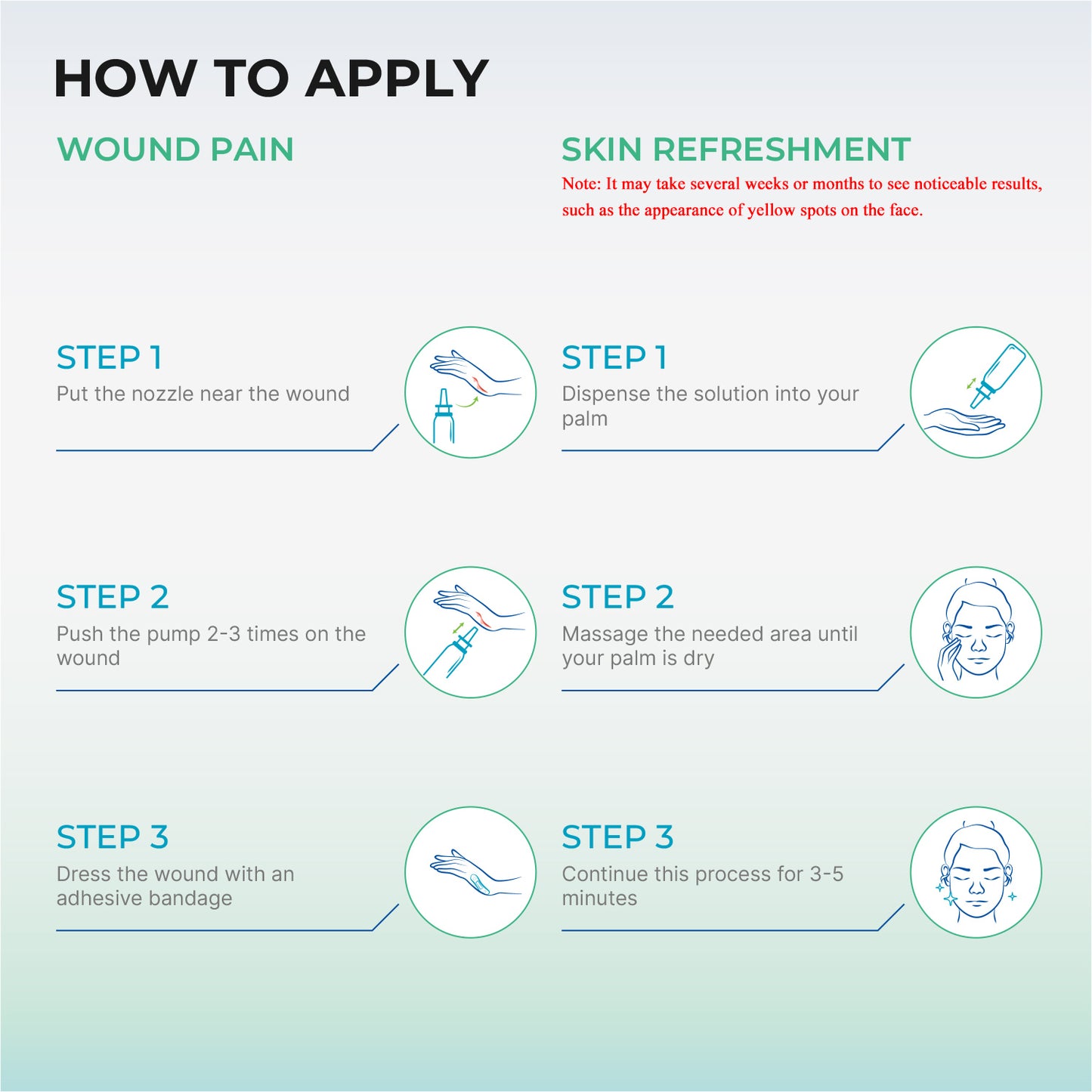 HOW TO APPLY

WOUND PAIN

STEP 1
Put the nozzle near the wound

STEP 2
Push the pump 2-3 times on the wound

STEP 3
Dress the wound with an adhesive bandage

SKIN REFRESHMENT
Note: It may take several weeks or months to see noticeable results, such as the appearance of yellow spots on the face.

STEP 1
Dispense the solution into your palm

STEP 2
Massage the needed area until your palm is dry

STEP 3
Continue this process for 3-5 minutes