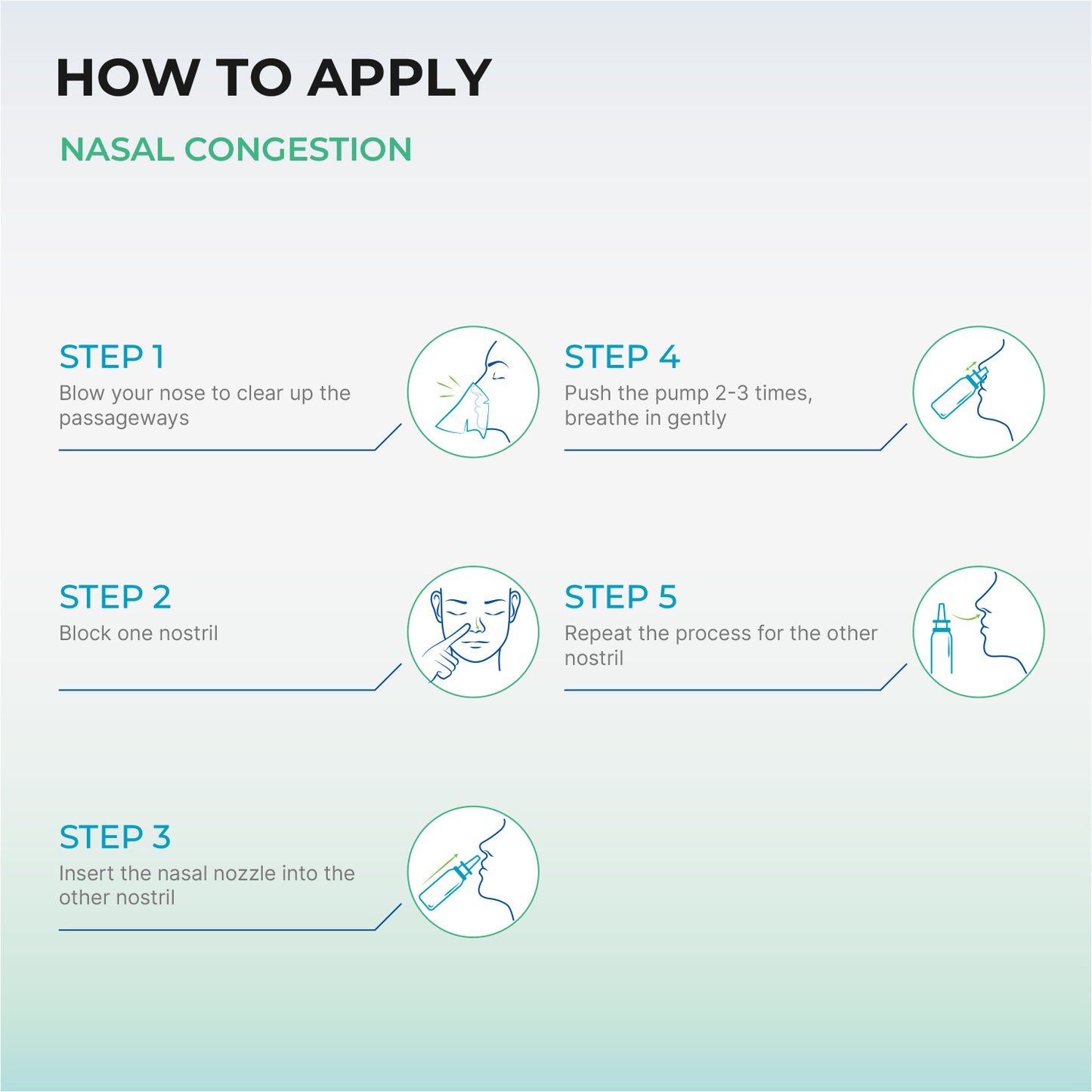 HOW TO APPLY

NASAL CONGESTION

STEP 1
Blow your nose to clear up the passageways

STEP 2
Block one nostril

STEP 3
Insert the nasal nozzle into the other nostril

STEP 4
Push the pump 2-3 times, breathe in gently

STEP 5
Repeat the process for the other nostril